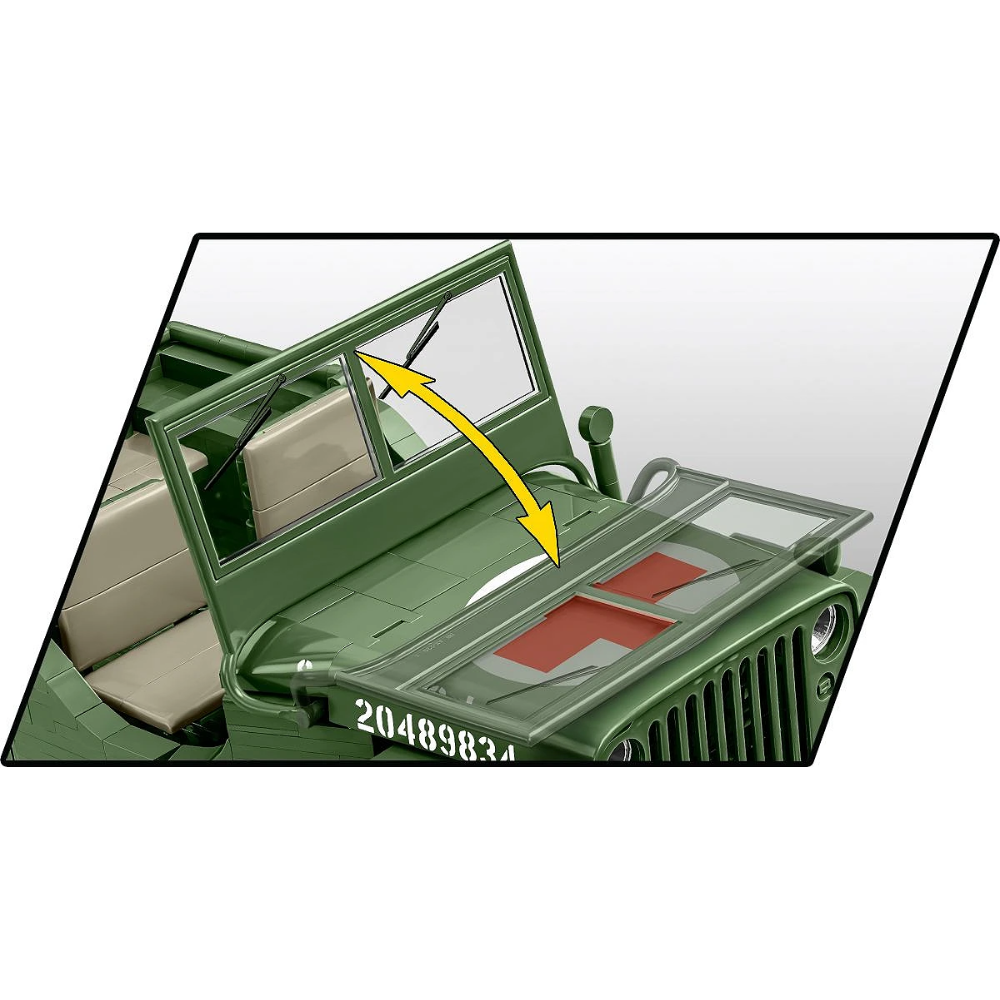 20489834